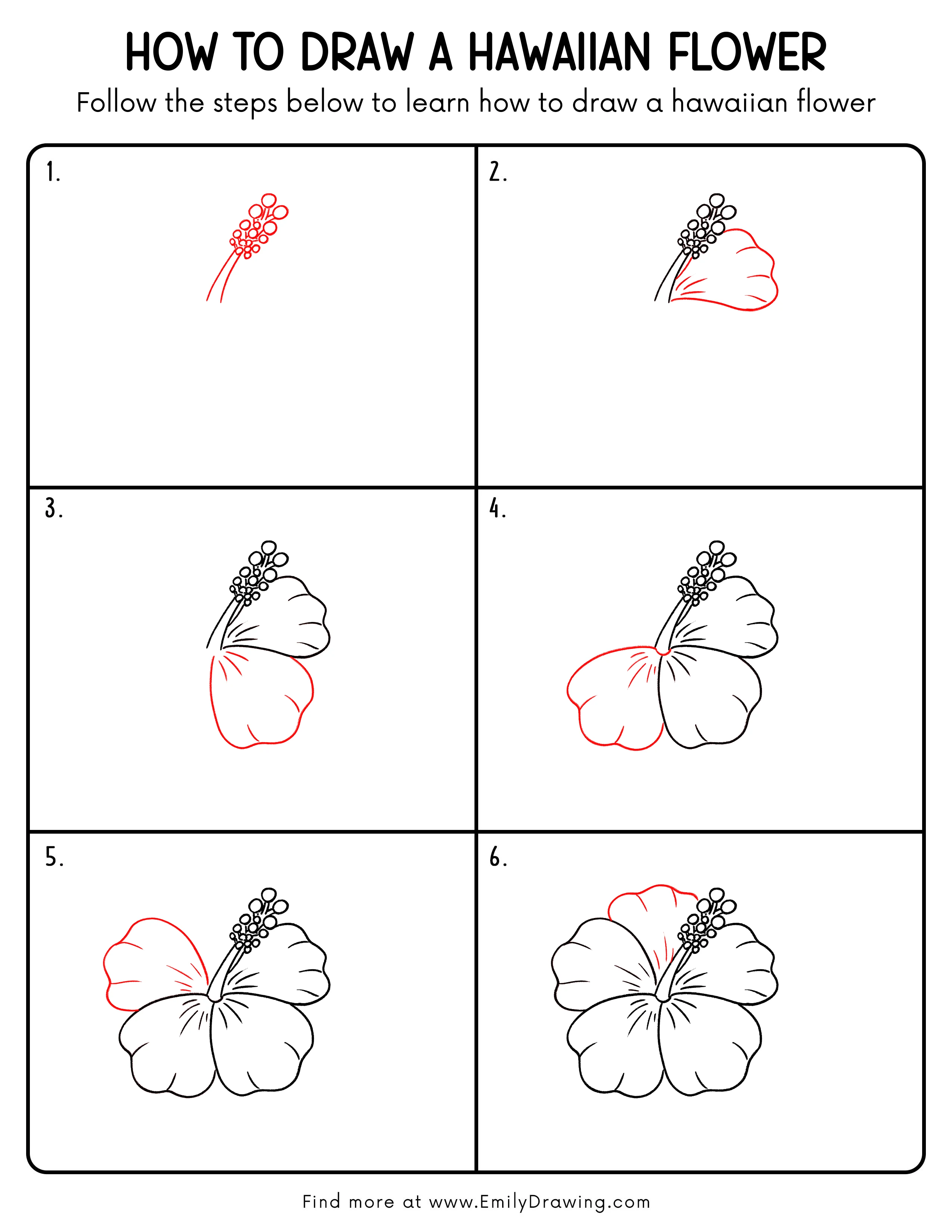 HOW TO DRAW A HAWAIIAN FLOWER

Follow the steps below to learn how to draw a hawaiian flower

1.

2.

3.

4.

5.

6.

Find more at www.EmilyDrawing.com